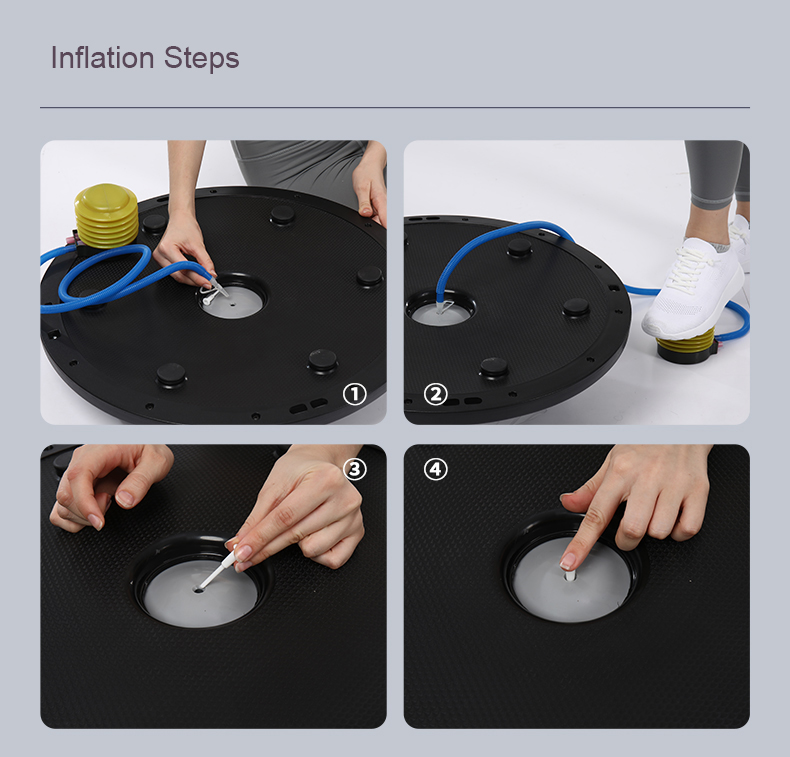 Inflation Steps

①

②

③

④